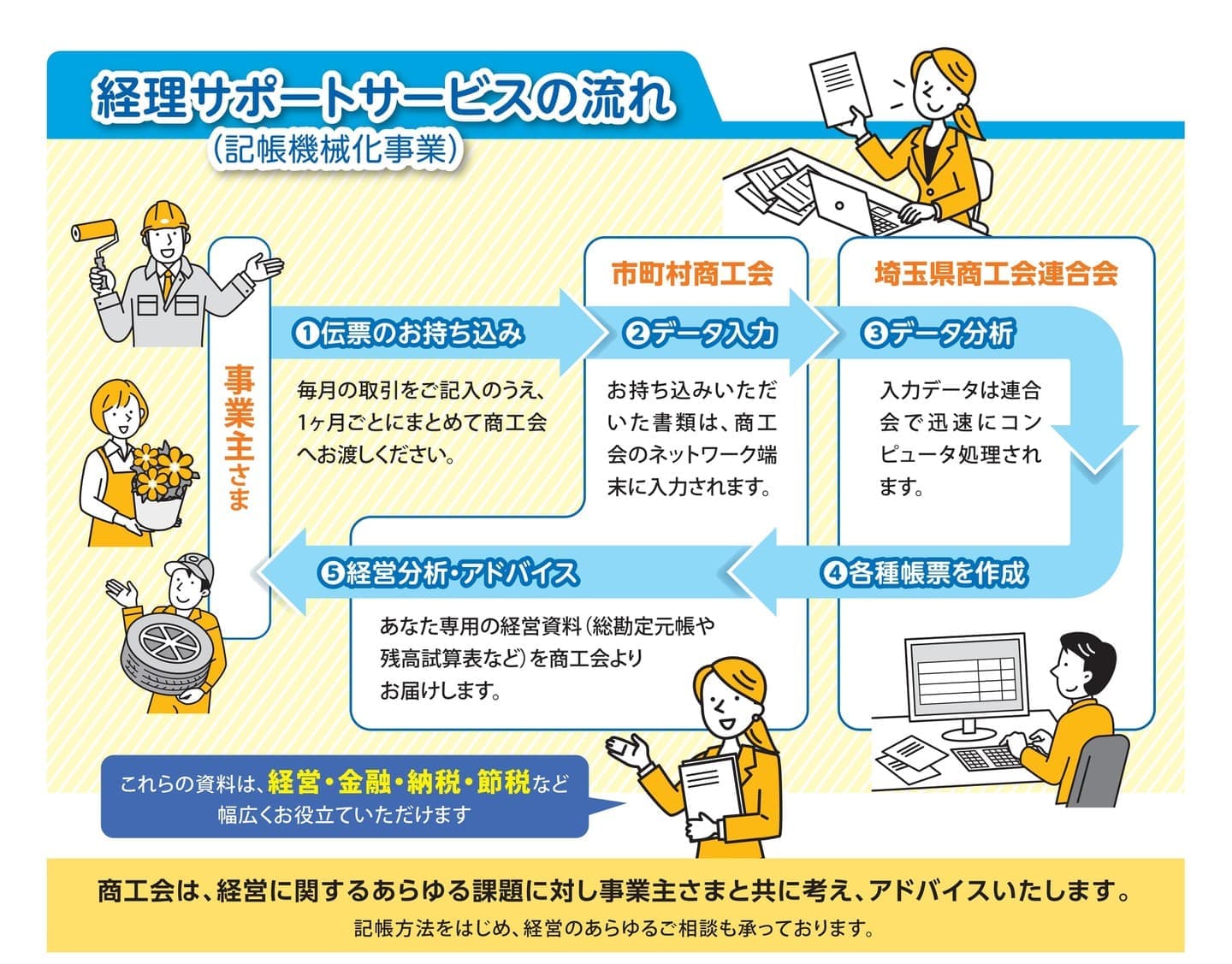 経理サポートサービスの流れ
（記帳機械化事業）

事業主さま

市町村商工会

埼玉県商工会連合会

❶伝票のお持ち込み

毎月の取引をご記入のうえ、1ヶ月ごとにまとめて商工会へお渡しください。

❷データ入力

お持ち込みいただいた書類は、商工会のネットワーク端末に入力されます。

❸データ分析

入力データは連合会で迅速にコンピュータ処理されます。

❹各種帳票を作成

❺経営分析・アドバイス

あなた専用の経営資料（総勘定元帳や残高試算表など）を商工会よりお届けします。

これらの資料は、経営・金融・納税・節税など幅広くお役立ていただけます

商工会は、経営に関するあらゆる課題に対し事業主さまと共に考え、アドバイスいたします。

記帳方法をはじめ、経営のあらゆるご相談も承っております。